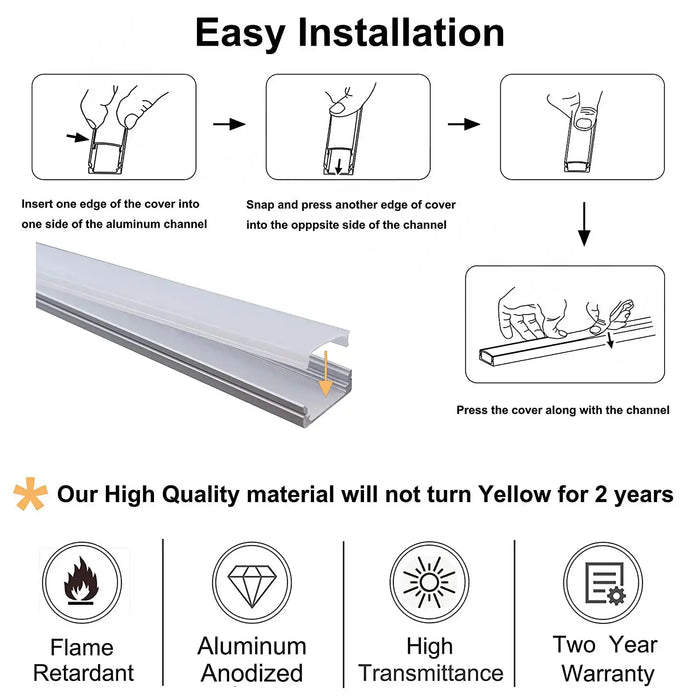 Easy Installation

Insert one edge of the cover into one side of the aluminum channel

Snap and press another edge of cover into the opppsite side of the channel

Press the cover along with the channel

Our High Quality material will not turn Yellow for 2 years

Flame Retardant

Aluminum Anodized

High Transmittance

Two Year Warranty